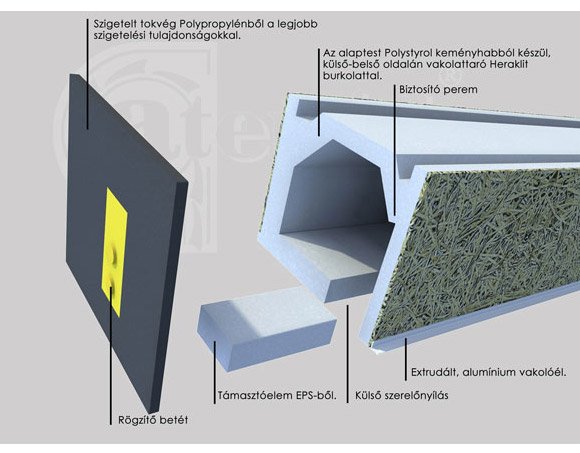 Szigetelt tokvég Polypropylénből a legjobb szigetelési tulajdonságokkal.

Az alaptest Polystyrol keményhabból készül, külső-belső oldalán vakolattaró Heraklit burkolattal.

Biztosító perem

Extrudált, alumínium vakolóél.

Támasztóelem EPS-ből.

Külső szerelőnyílás

Rögzítő betét